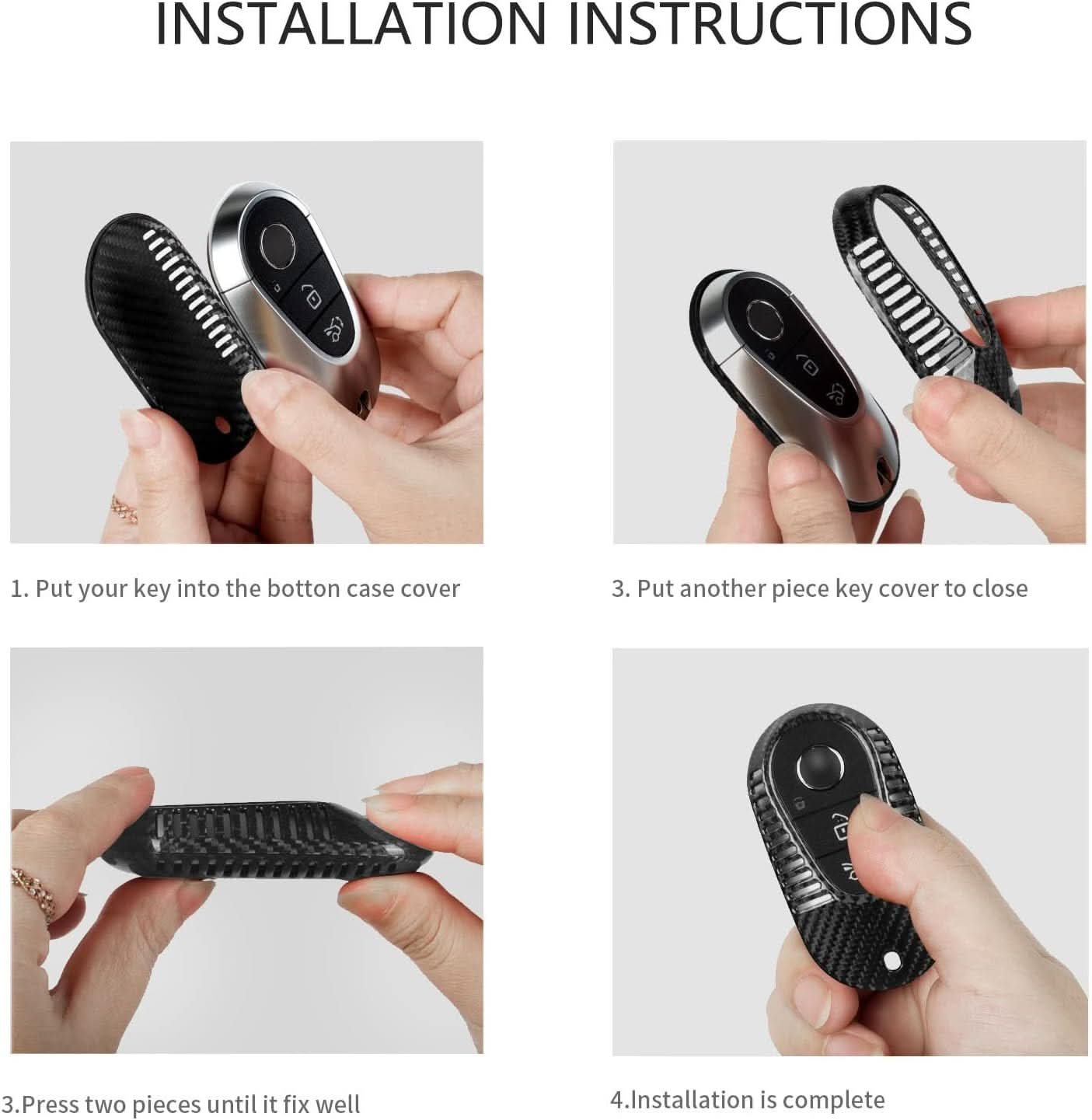 INSTALLATION INSTRUCTIONS

1. Put your key into the botton case cover

3. Put another piece key cover to close

3.Press two pieces until it fix well

4.Installation is complete